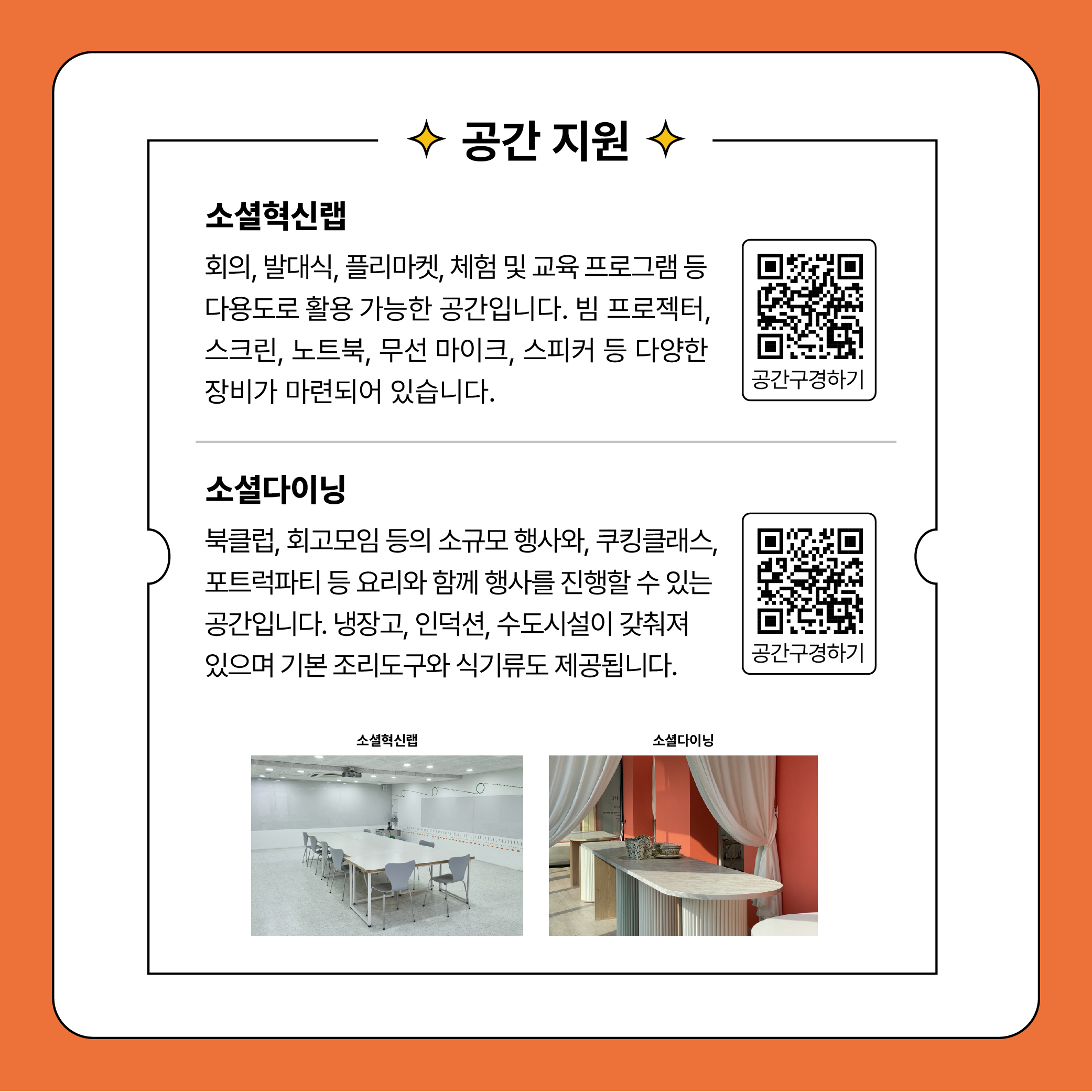 공간 지원

소셜혁신랩

회의, 발대식, 플리마켓, 체험 및 교육 프로그램 등 다용도로 활용 가능한 공간입니다. 빔 프로젝터, 스크린, 노트북, 무선 마이크, 스피커 등 다양한 장비가 마련되어 있습니다.

공간구경하기

소셜다이닝

북클럽, 회고모임 등의 소규모 행사와, 쿠킹클래스, 포트럭파티 등 요리와 함께 행사를 진행할 수 있는 공간입니다. 냉장고, 인덕션, 수도시설이 갖춰져 있으며 기본 조리도구와 식기류도 제공됩니다.

공간구경하기

소셜혁신랩

소셜다이닝